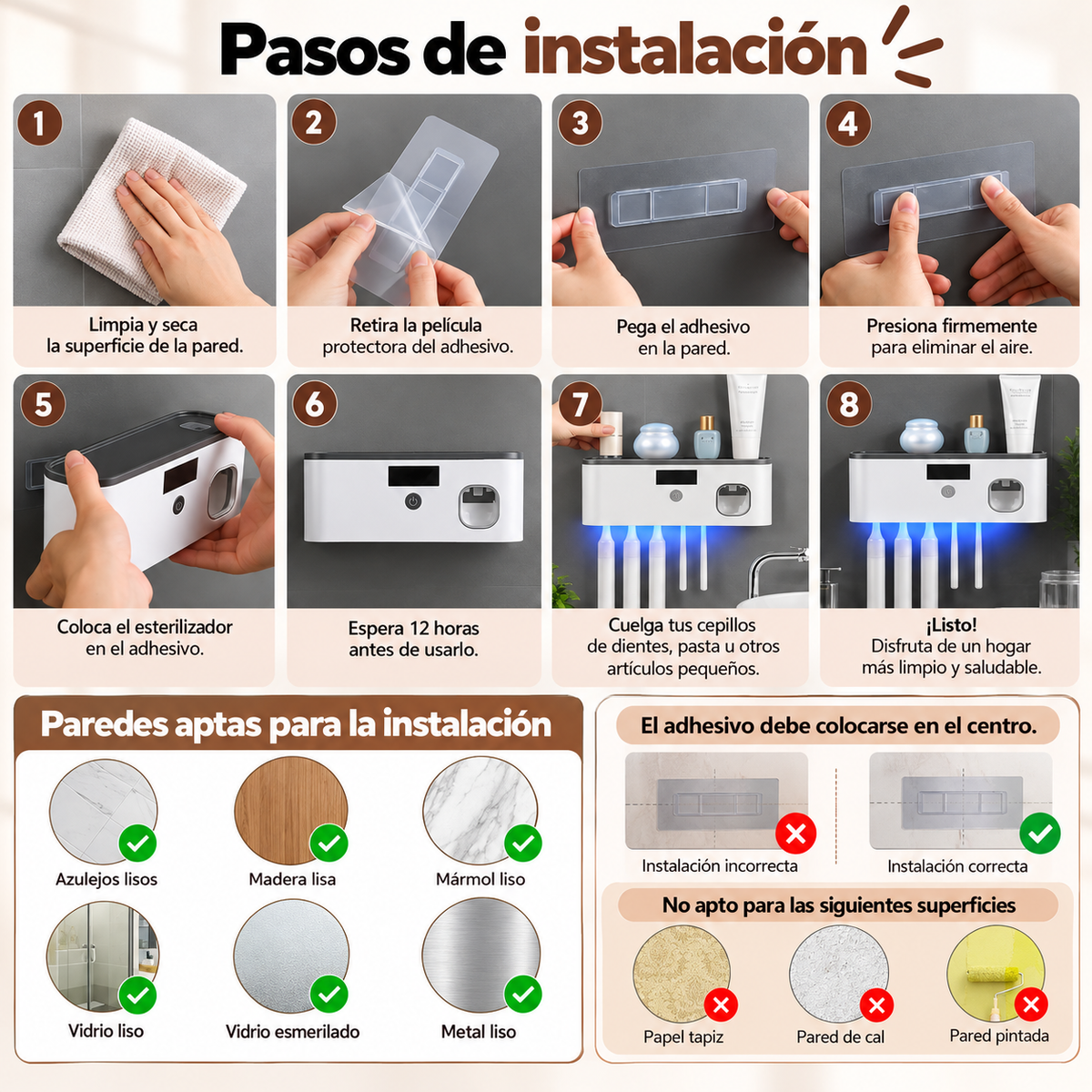 Pasos de instalación

1
Limpia y seca la superficie de la pared.

2
Retira la película protectora del adhesivo.

3
Pega el adhesivo en la pared.

4
Presiona firmemente para eliminar el aire.

5
Coloca el esterilizador en el adhesivo.

6
Espera 12 horas antes de usarlo.

7
Cuelga tus cepillos de dientes, pasta u otros artículos pequeños.

8
¡Listo!
Disfruta de un hogar más limpio y saludable.

Paredes aptas para la instalación

Azulejos lisos
Madera lisa
Mármol liso
Vidrio liso
Vidrio esmerilado
Metal liso

El adhesivo debe colocarse en el centro.

Instalación incorrecta
Instalación correcta

No apto para las siguientes superficies

Papel tapiz
Pared de cal
Pared pintada